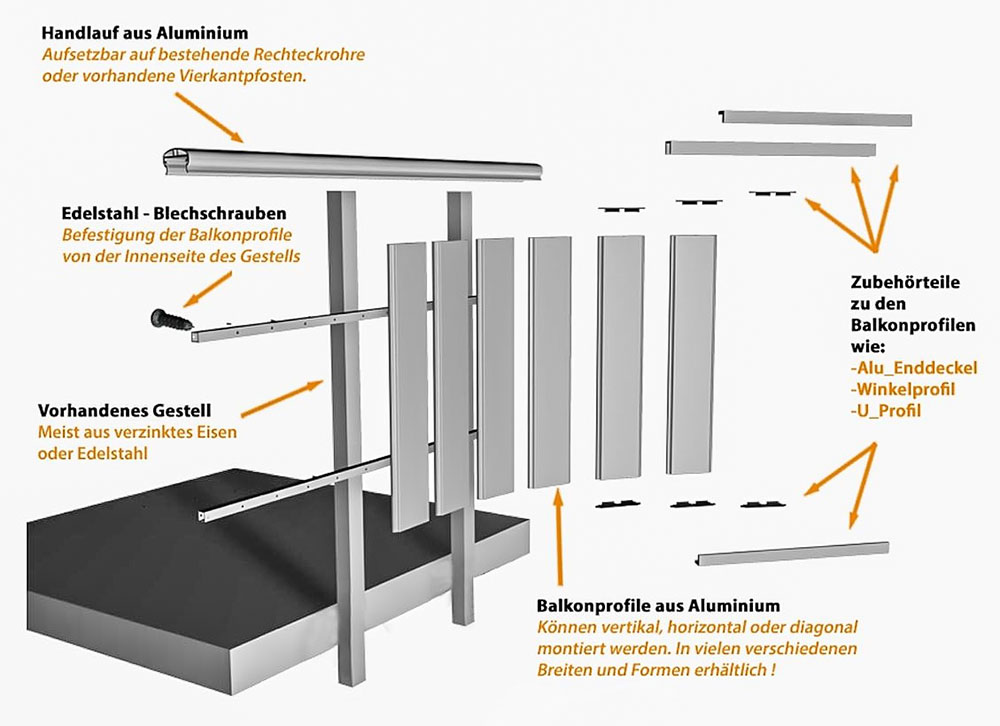 Handlauf aus Aluminium
Aufsetzbar auf bestehende Rechteckrohre oder vorhandene Vierkantpfosten.

Edelstahl - Blechschrauben
Befestigung der Balkonprofile von der Innenseite des Gestells

Vorhandenes Gestell
Meist aus verzinktes Eisen oder Edelstahl

Zubehörteile zu den Balkonprofilen wie:
-Alu_Enddeckel
-Winkelprofil
-U_Profil

Balkonprofile aus Aluminium
Können vertikal, horizontal oder diagonal montiert werden. In vielen verschiedenen Breiten und Formen erhältlich !